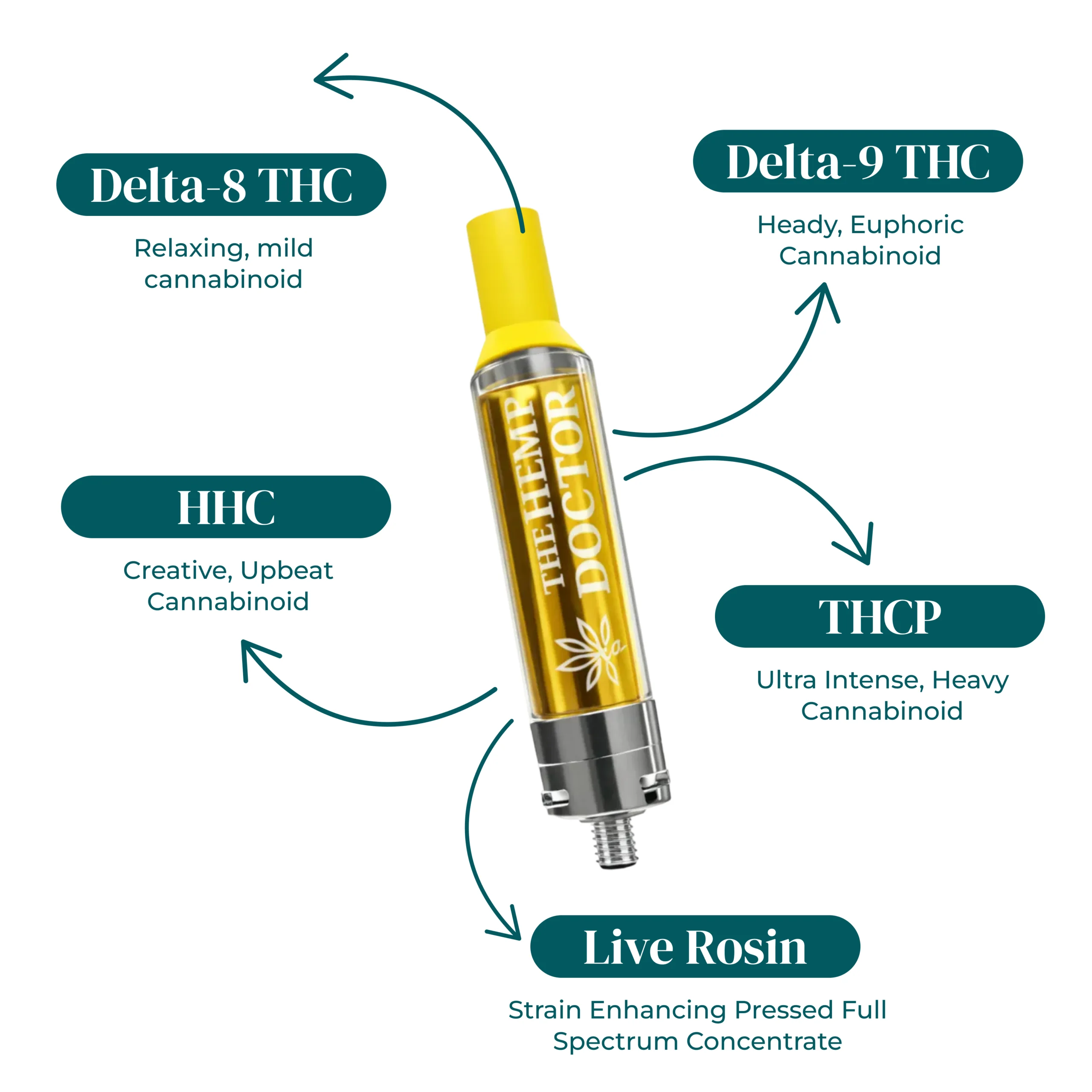 Delta-8 THC

Relaxing, mild cannabinoid

Delta-9 THC

Heady, Euphoric Cannabinoid

THE HEMP DOCTOR

HHC

Creative, Upbeat Cannabinoid

THCP

Ultra Intense, Heavy Cannabinoid

Live Rosin

Strain Enhancing Pressed Full Spectrum Concentrate