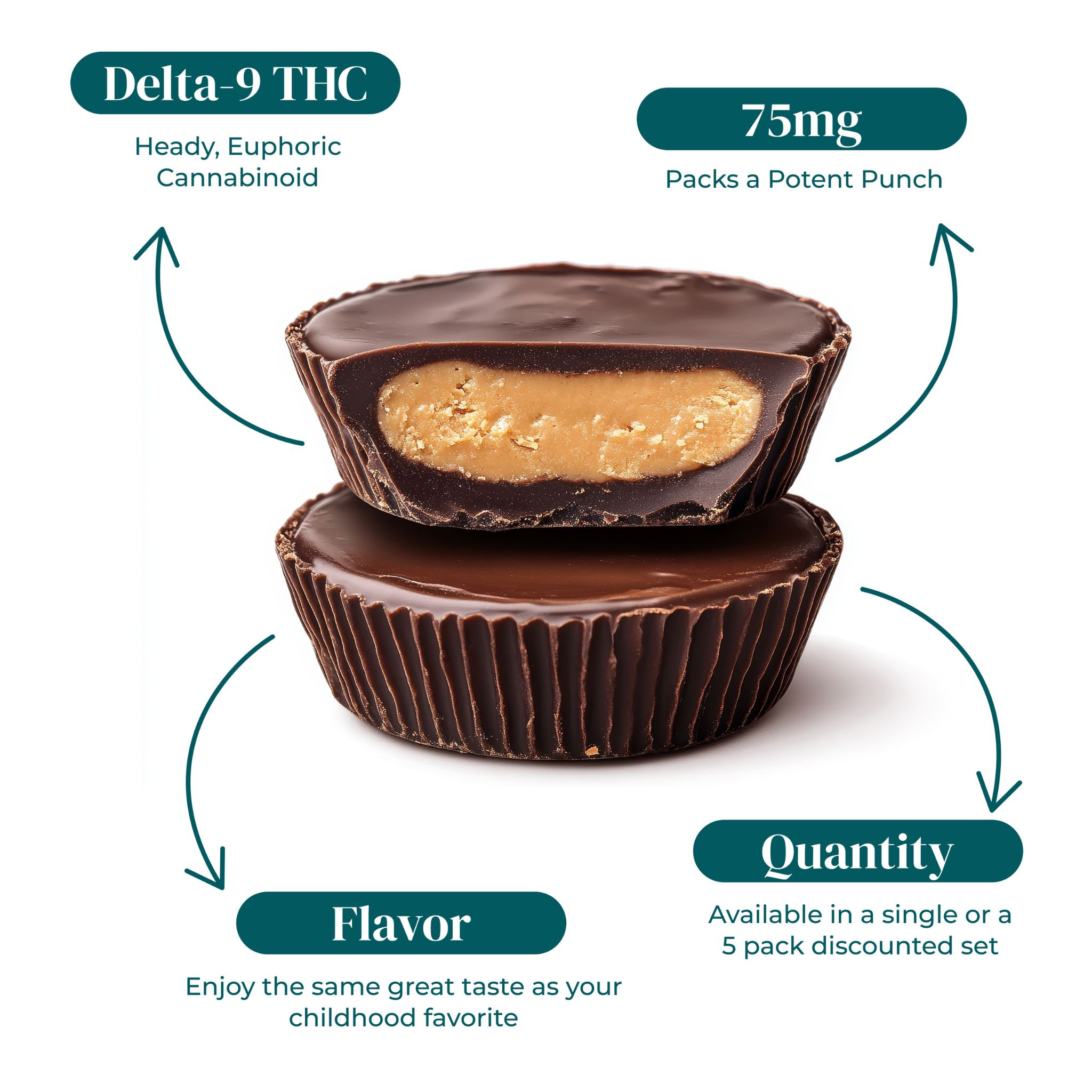 Delta-9 THC

Heady, Euphoric Cannabinoid

75mg

Packs a Potent Punch

Quantity

Available in a single or a 5 pack discounted set

Flavor

Enjoy the same great taste as your childhood favorite