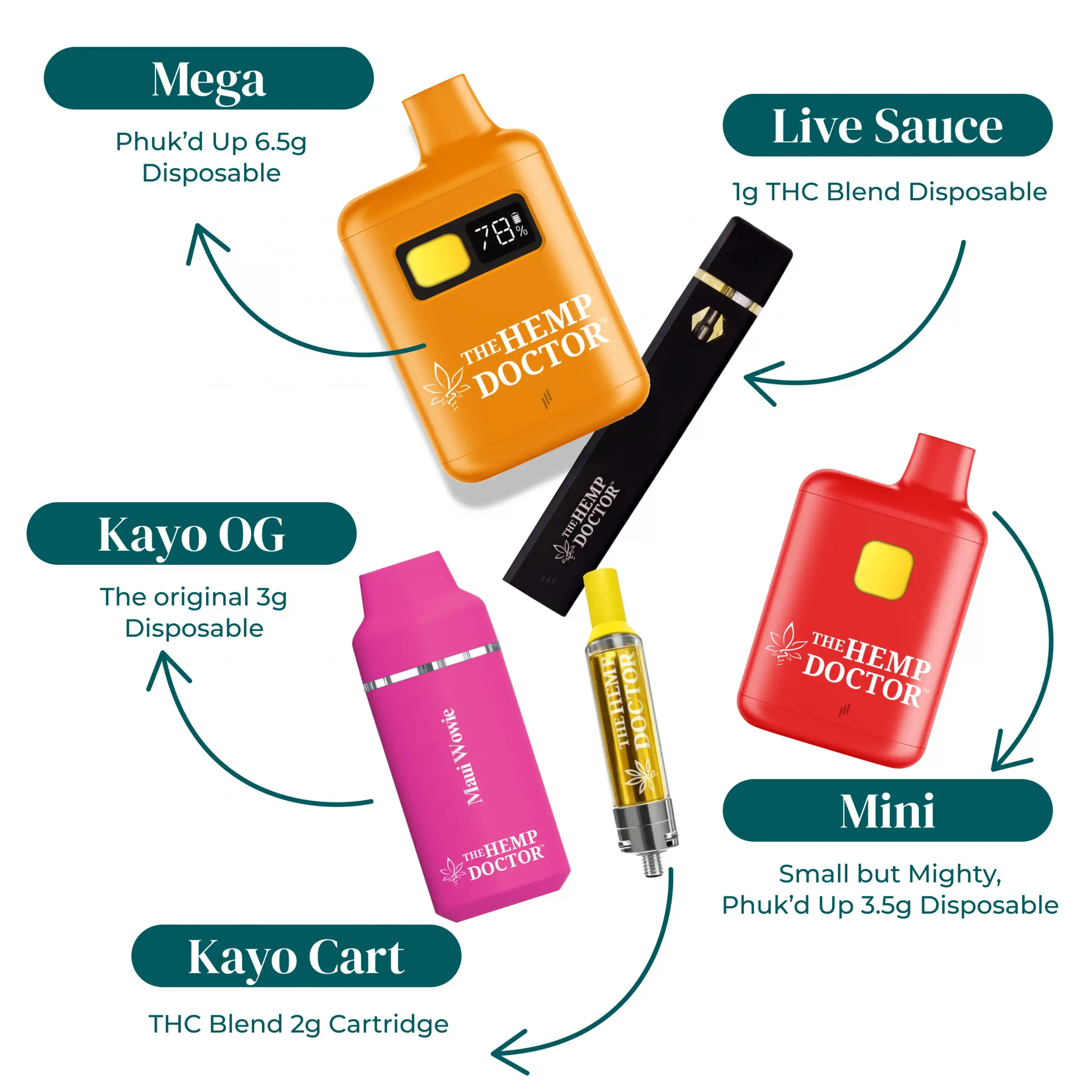 Mega

Phuk'd Up 6.5g Disposable

78%

THE HEMP DOCTOR™

Live Sauce

1g THC Blend Disposable

THE HEMP DOCTOR

Kayo OG

The original 3g Disposable

Maui Wowie

THE HEMP DOCTOR™

THE HEMP DOCTOR

THE HEMP DOCTOR™

Mini

Small but Mighty, Phuk'd Up 3.5g Disposable

Kayo Cart

THC Blend 2g Cartridge